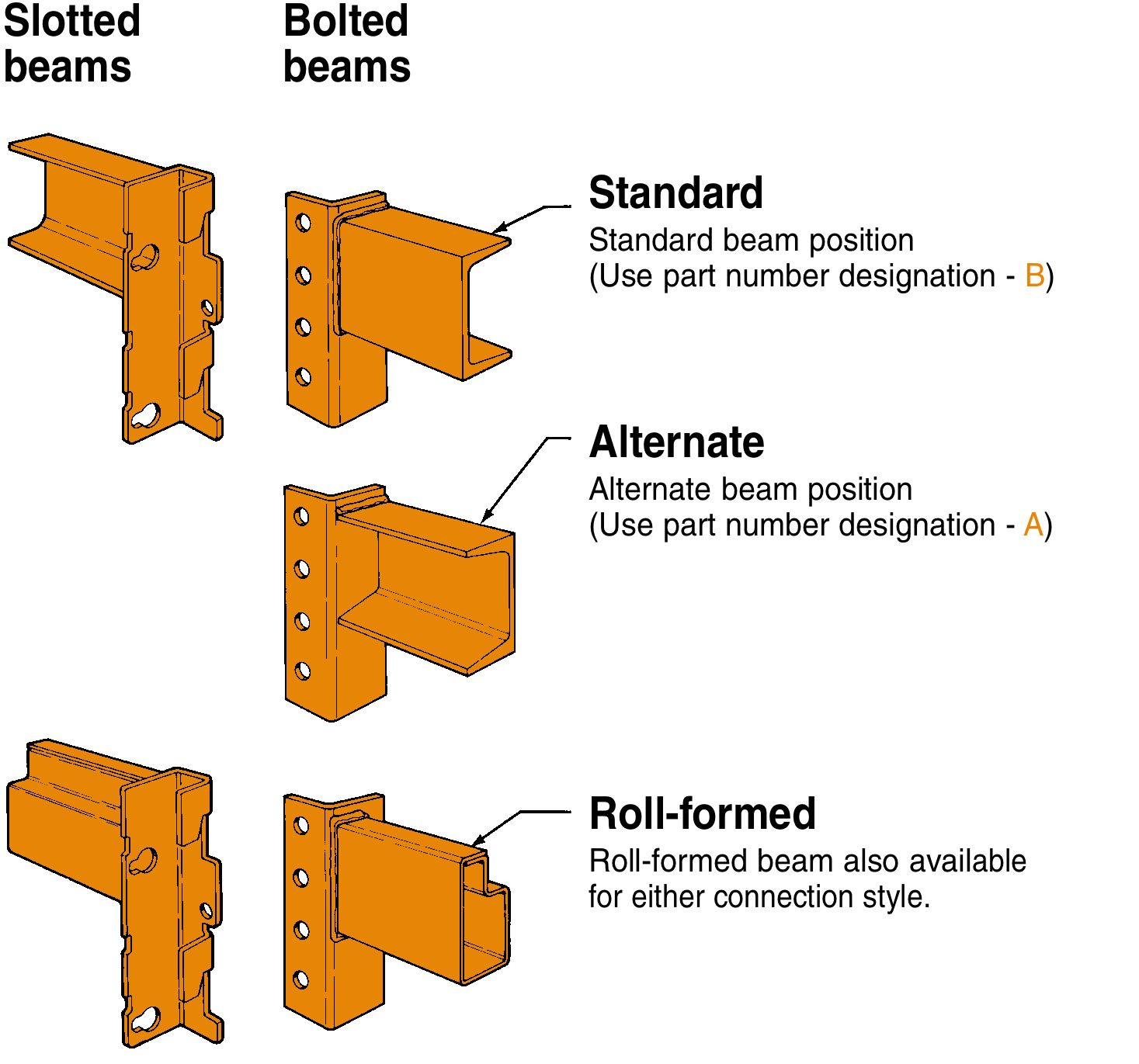 Slotted beams

Bolted beams

Standard
Standard beam position
(Use part number designation - B)

Alternate
Alternate beam position
(Use part number designation - A)

Roll-formed
Roll-formed beam also available for either connection style.